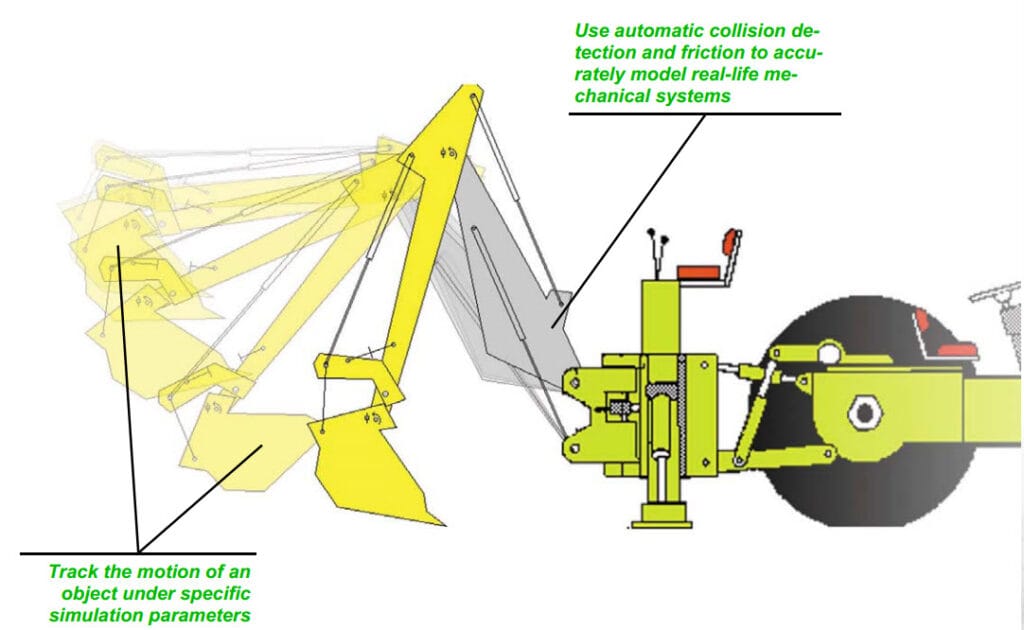 Use automatic collision detection and friction to accurately model real-life mechanical systems

Track the motion of an object under specific simulation parameters